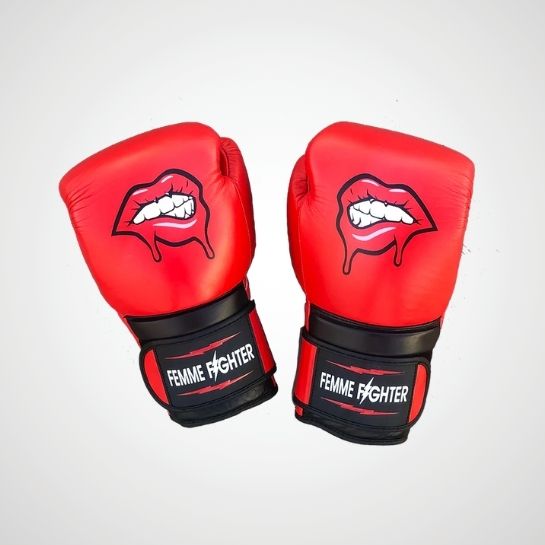 FEMME FIGHTER

FEMME FIGHTER