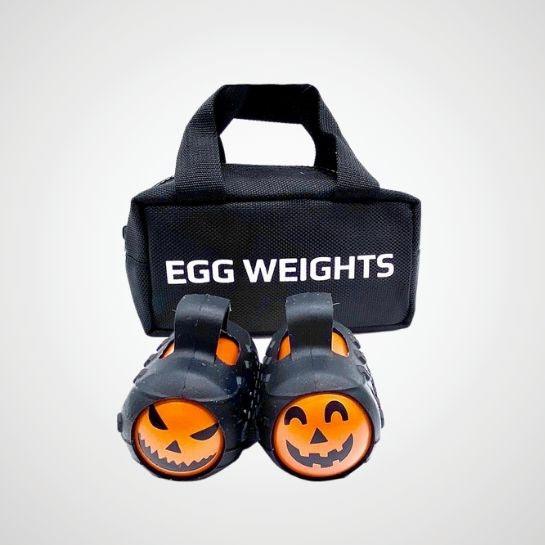 EGG WEIGHTS