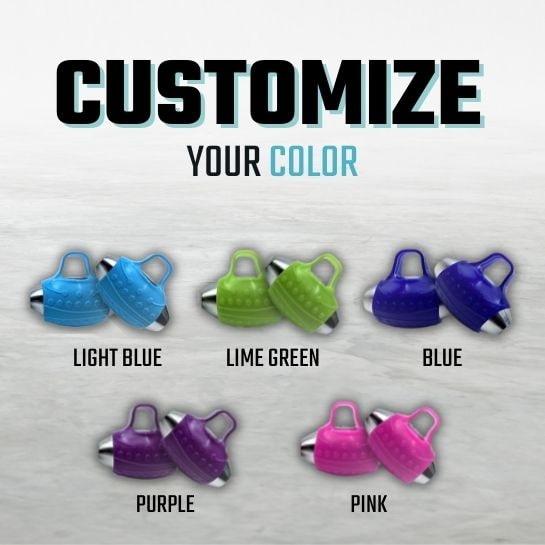 CUSTOMIZE

YOUR COLOR

LIGHT BLUE

LIME GREEN

BLUE

PURPLE

PINK